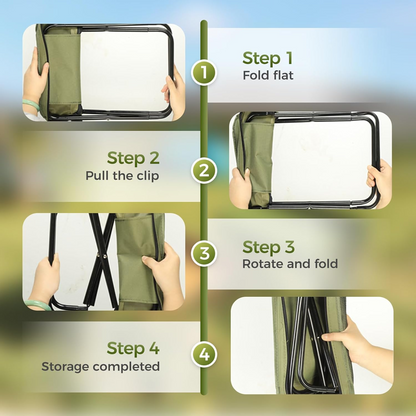 1

Step 1
Fold flat

Step 2
Pull the clip

2

3

Step 3
Rotate and fold

Step 4
Storage completed

4