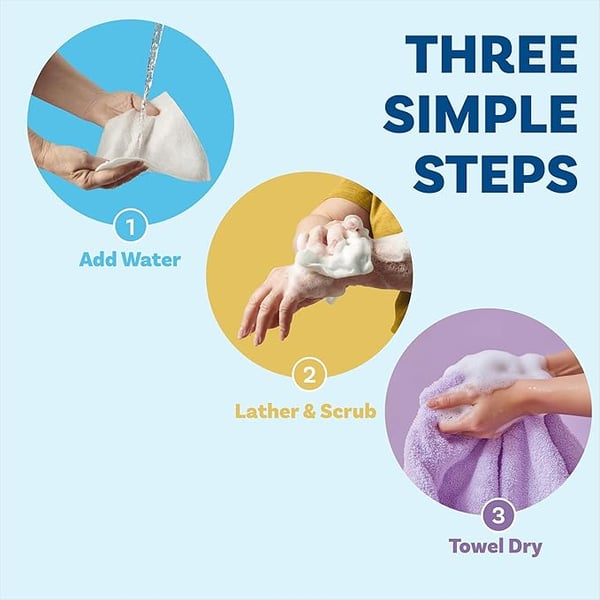 THREE SIMPLE STEPS

1
Add Water

2
Lather & Scrub

3
Towel Dry